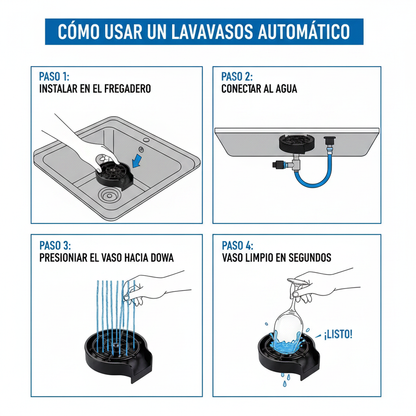 CÓMO USAR UN LAVAVASOS AUTOMÁTICO

PASO 1:
INSTALAR EN EL FREGADERO

PASO 2:
CONECTAR AL AGUA

PASO 3:
PRESIONIAR EL VASO HACIA DOWA

PASO 4:
VASO LIMPIO EN SEGUNDOS

¡LISTO!